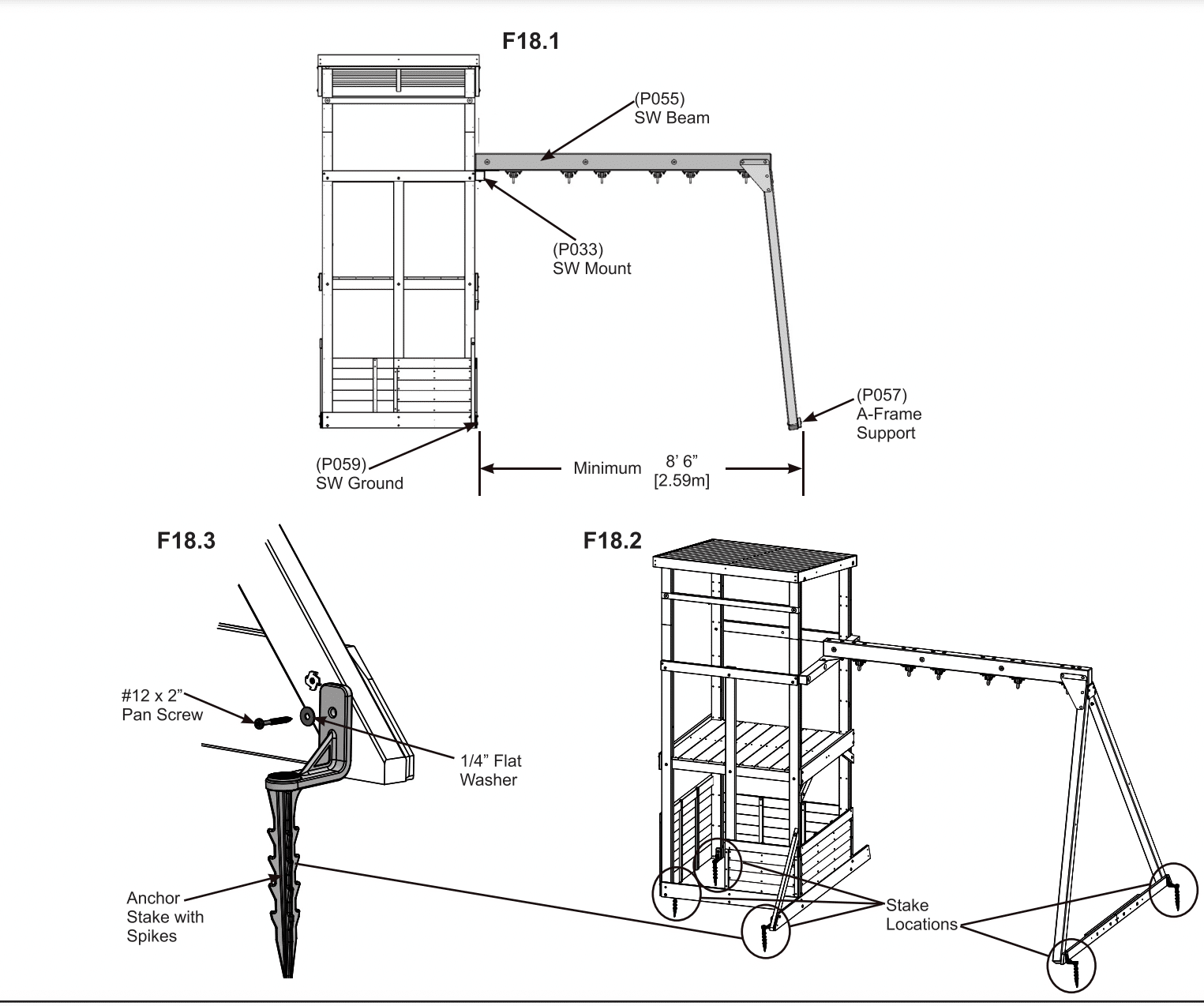 F18.1

(P055)
SW Beam

(P033)
SW Mount

(P057)
A-Frame
Support

(P059)
SW Ground

Minimum 8' 6" [2.59m]

F18.3

#12 x 2" Pan Screw

1/4" Flat Washer

Anchor Stake with Spikes

F18.2

Stake Locations