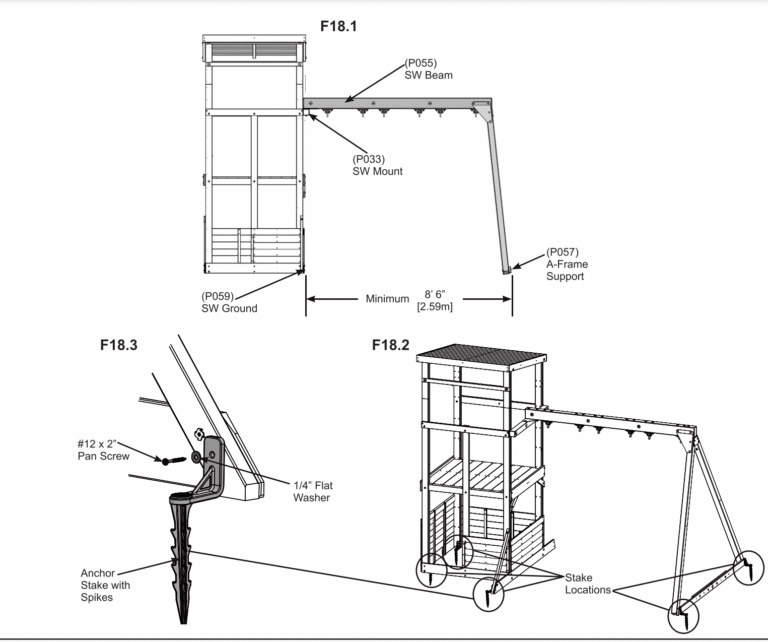 F18.1

(P055)
SW Beam

(P033)
SW Mount

(P057)
A-Frame
Support

(P059)
SW Ground

Minimum 8' 6"
[2.59m]

F18.3

#12 x 2"
Pan Screw

1/4" Flat
Washer

Anchor
Stake with
Spikes

F18.2

Stake
Locations