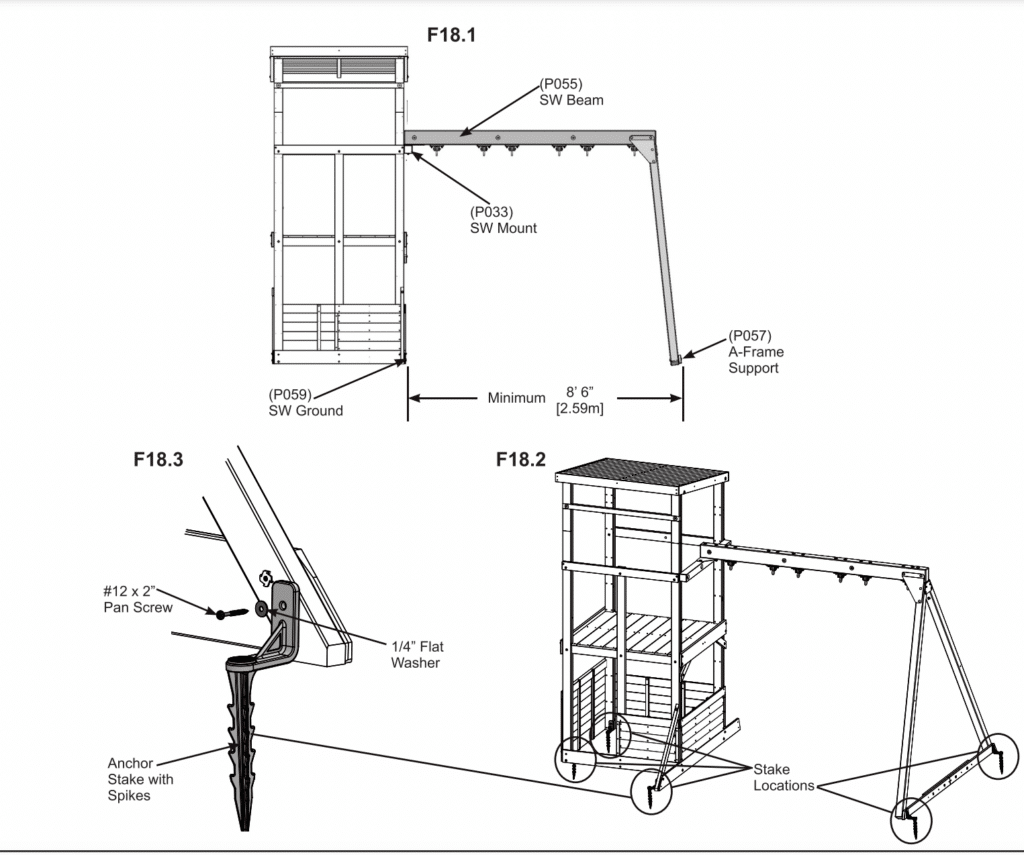 F18.1

(P055)
SW Beam

(P033)
SW Mount

(P057)
A-Frame
Support

(P059)
SW Ground

Minimum 8' 6"
[2.59m]

F18.3

#12 x 2"
Pan Screw

1/4" Flat
Washer

Anchor
Stake with
Spikes

F18.2

Stake
Locations